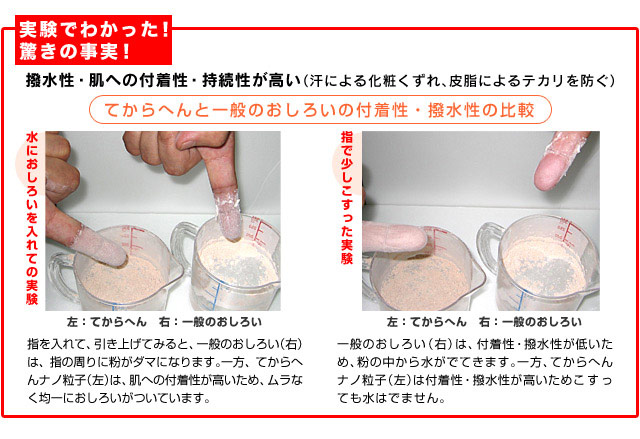 実験でわかった！
驚きの事実！

撥水性・肌への付着性・持続性が高い（汗による化粧くずれ、皮脂によるテカリを防ぐ）

てからへんと一般のおしろいの付着性・撥水性の比較

水におしろいを入れての実験

左：てからへん　右：一般のおしろい

指を入れて、引き上げてみると、一般のおしろい（右）は、指の周りに粉がダマになります。一方、てからへんナノ粒子（左）は、肌への付着性が高いため、ムラなく均一におしろいがついています。

指で少しこすった実験

左：てからへん　右：一般のおしろい

一般のおしろい（右）は、付着性・撥水性が低いため、粉の中から水がでてきます。一方、てからへんナノ粒子（左）は付着性・撥水性が高いためこすっても水はでません。