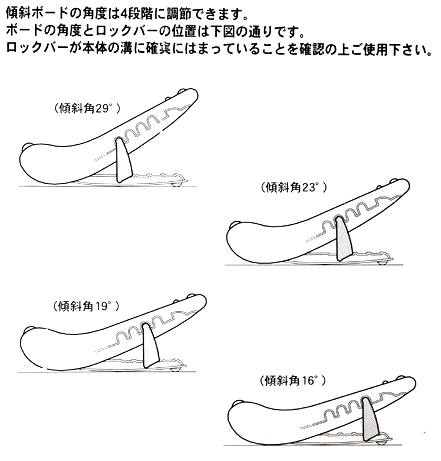 傾斜ボードの角度は4段階に調節できます。
ボードの角度とロックバーの位置は下図の通りです。
ロックバーが本体の溝に確実にはまっていることを確認の上ご使用下さい。

（傾斜角29°）

（傾斜角23°）

（傾斜角19°）

（傾斜角16°）